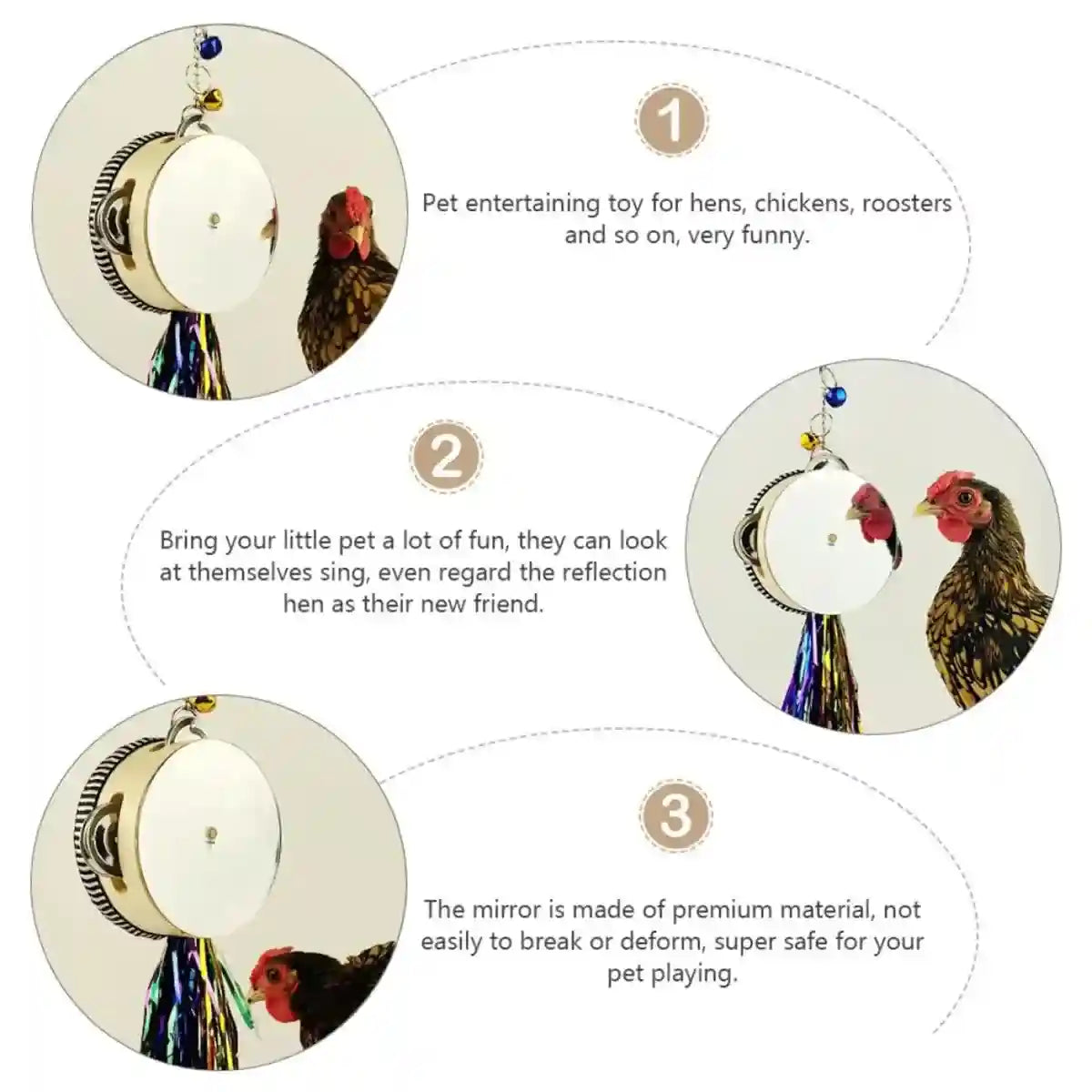 1

Pet entertaining toy for hens, chickens, roosters and so on, very funny.

2

Bring your little pet a lot of fun, they can look at themselves sing, even regard the reflection hen as their new friend.

3

The mirror is made of premium material, not easily to break or deform, super safe for your pet playing.