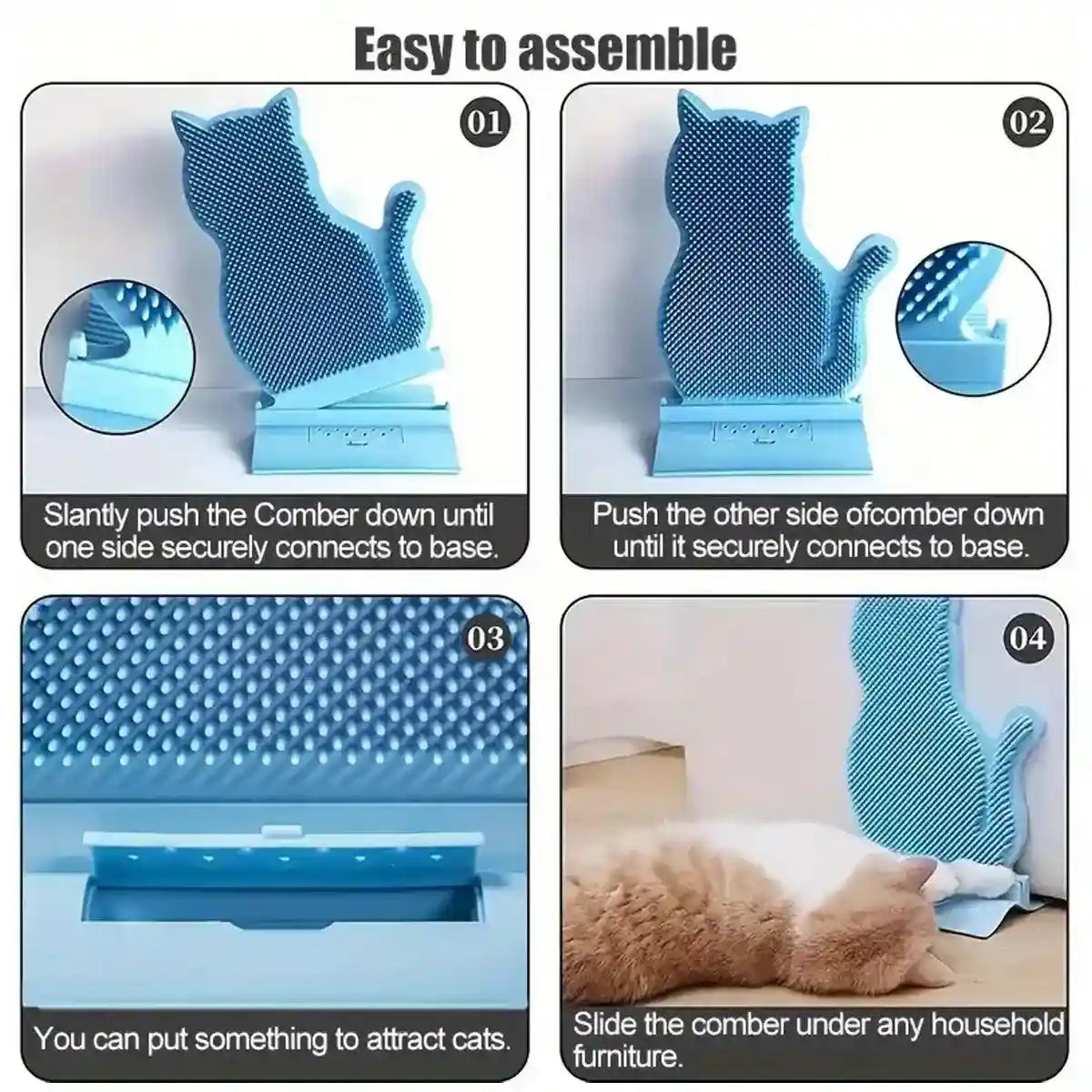 Easy to assemble

01

Slantly push the Comber down until one side securely connects to base.

02

Push the other side ofcomber down until it securely connects to base.

03

You can put something to attract cats.

04

Slide the comber under any household furniture.