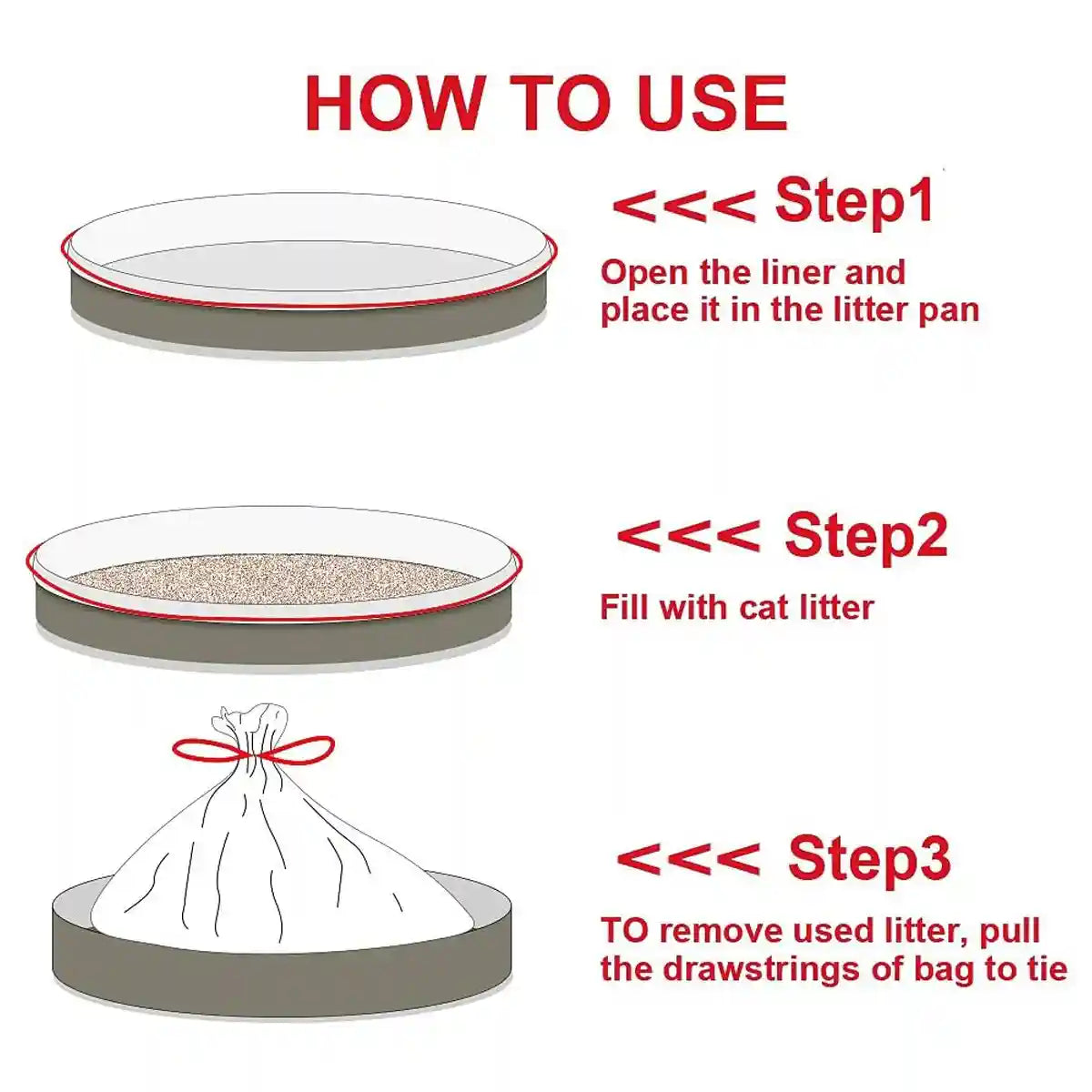 HOW TO USE

<<< Step1

Open the liner and place it in the litter pan

<<< Step2

Fill with cat litter

<<< Step3

TO remove used litter, pull the drawstrings of bag to tie