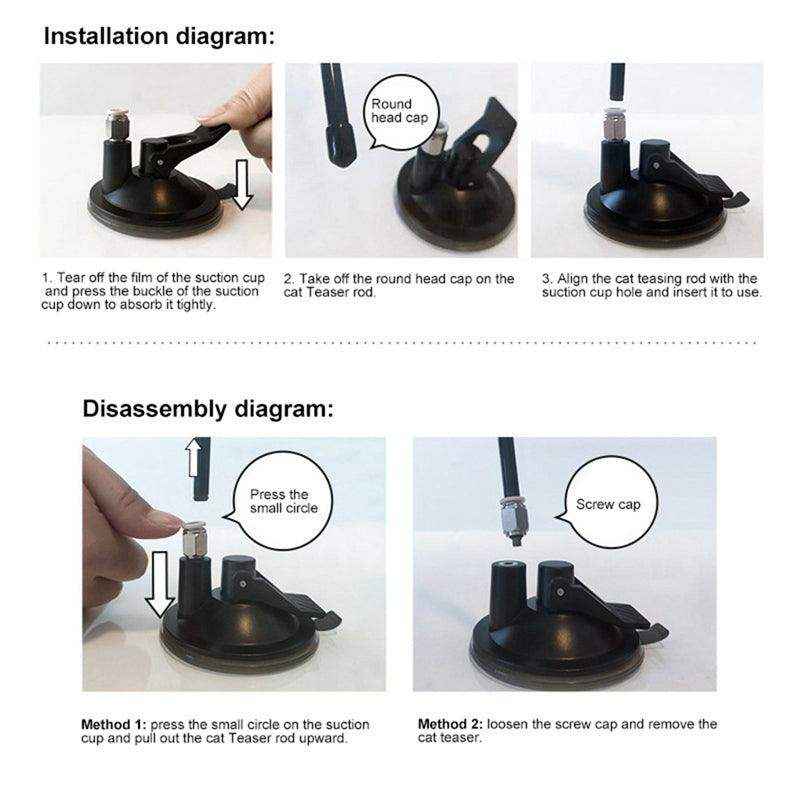 Installation diagram:

Round head cap

1. Tear off the film of the suction cup and press the buckle of the suction cup down to absorb it tightly.

2. Take off the round head cap on the cat Teaser rod.

3. Align the cat teasing rod with the suction cup hole and insert it to use.

Disassembly diagram:

Press the small circle

Screw cap

Method 1: press the small circle on the suction cup and pull out the cat Teaser rod upward.

Method 2: loosen the screw cap and remove the cat teaser.