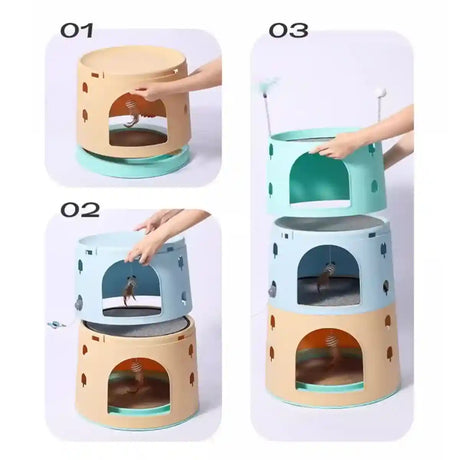 01

02

03