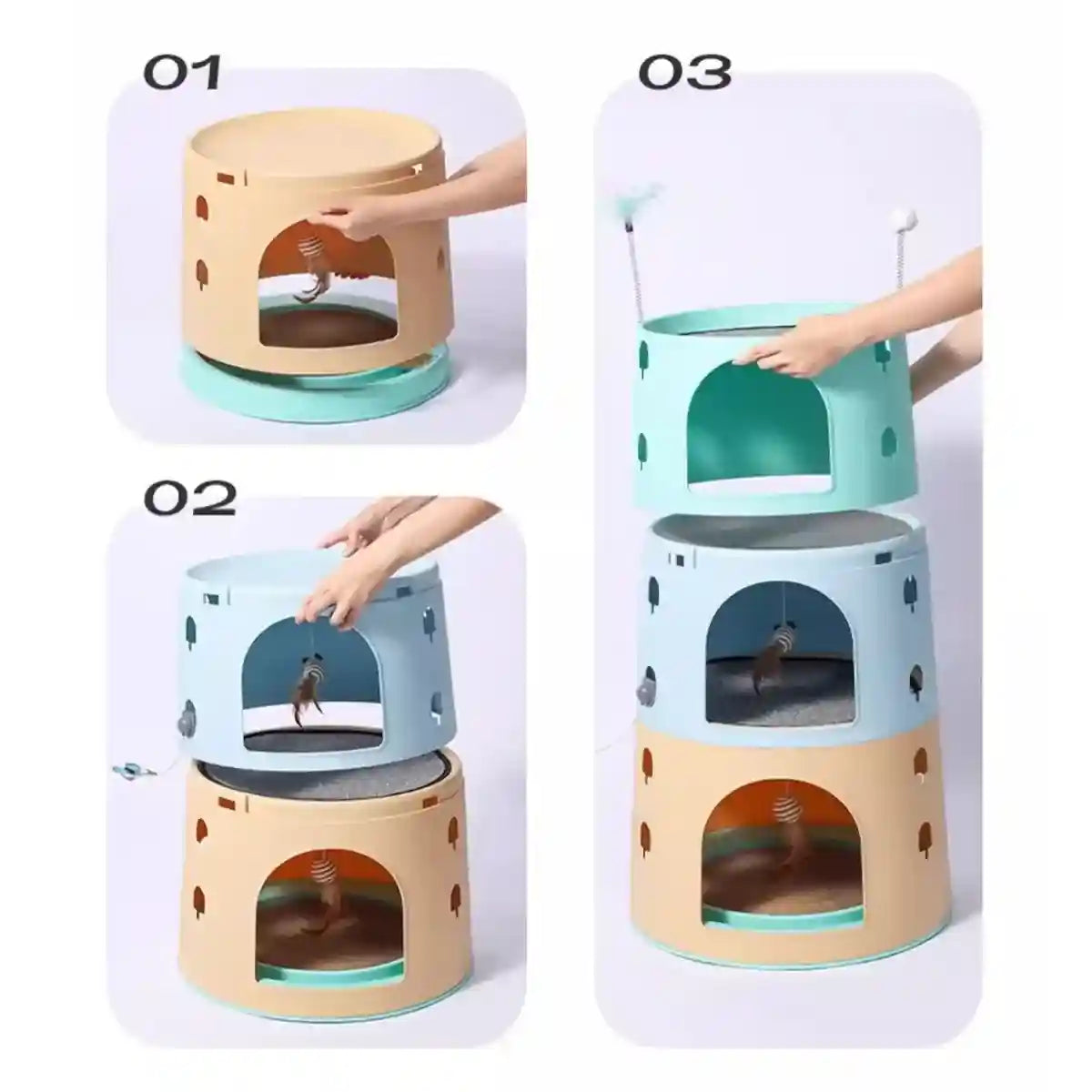 01

02

03