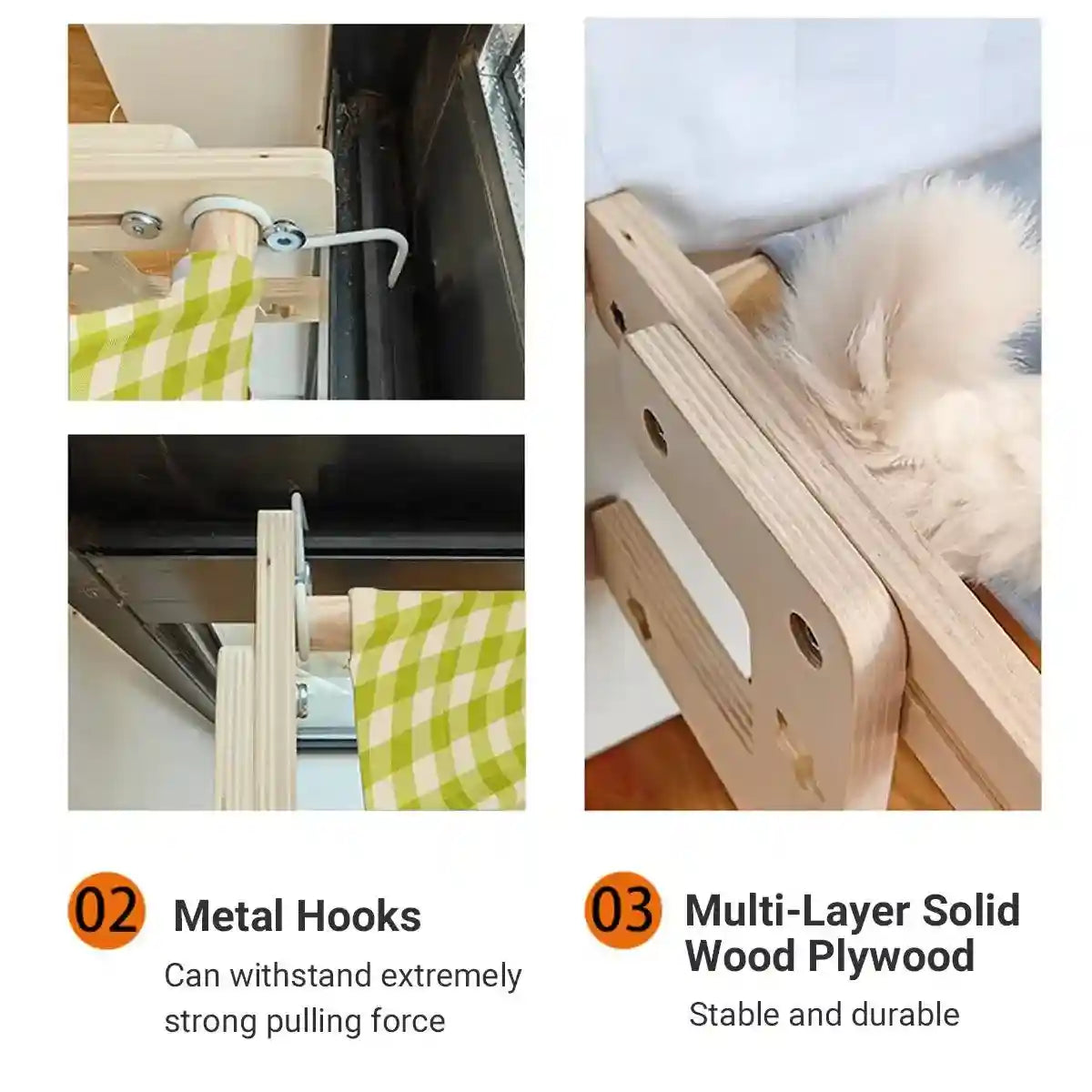 02 Metal Hooks

Can withstand extremely strong pulling force

03 Multi-Layer Solid Wood Plywood

Stable and durable