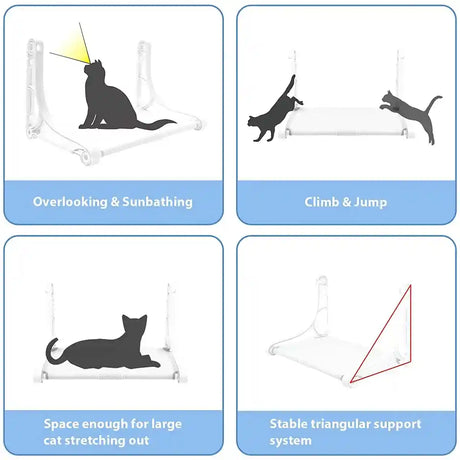 Overlooking & Sunbathing

Climb & Jump

Space enough for large cat stretching out

Stable triangular support system