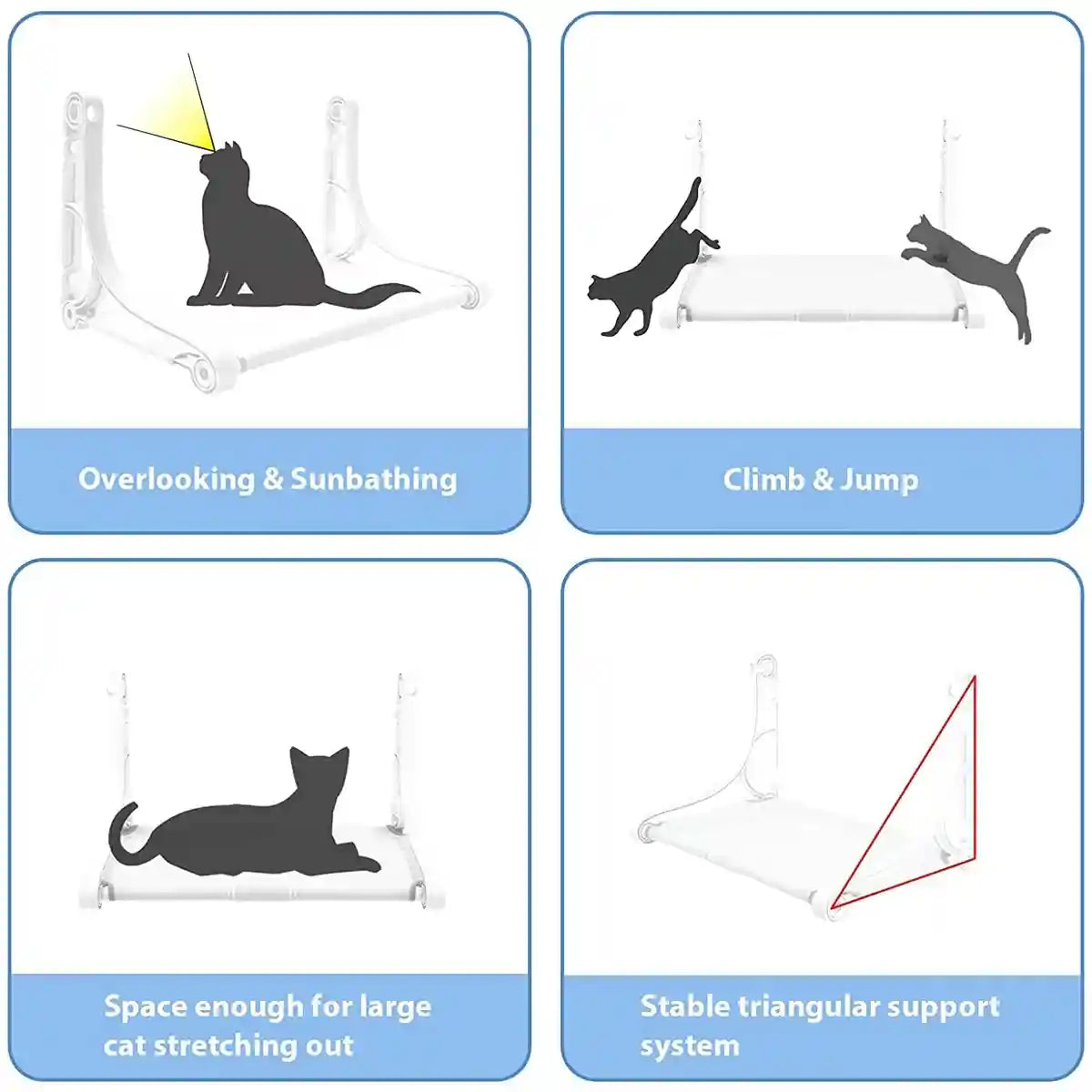 Overlooking & Sunbathing

Climb & Jump

Space enough for large cat stretching out

Stable triangular support system