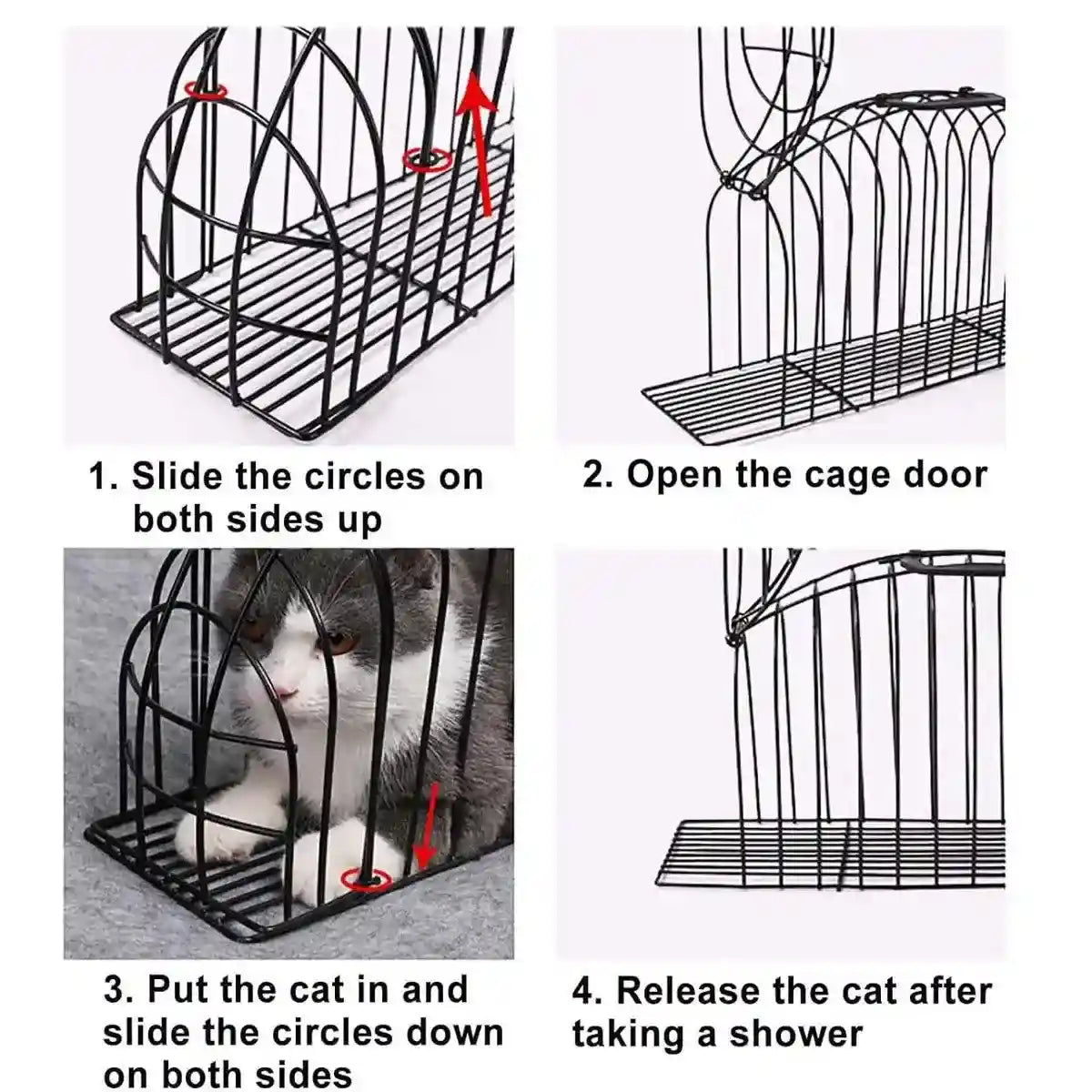 1. Slide the circles on both sides up

2. Open the cage door

3. Put the cat in and slide the circles down on both sides

4. Release the cat after taking a shower