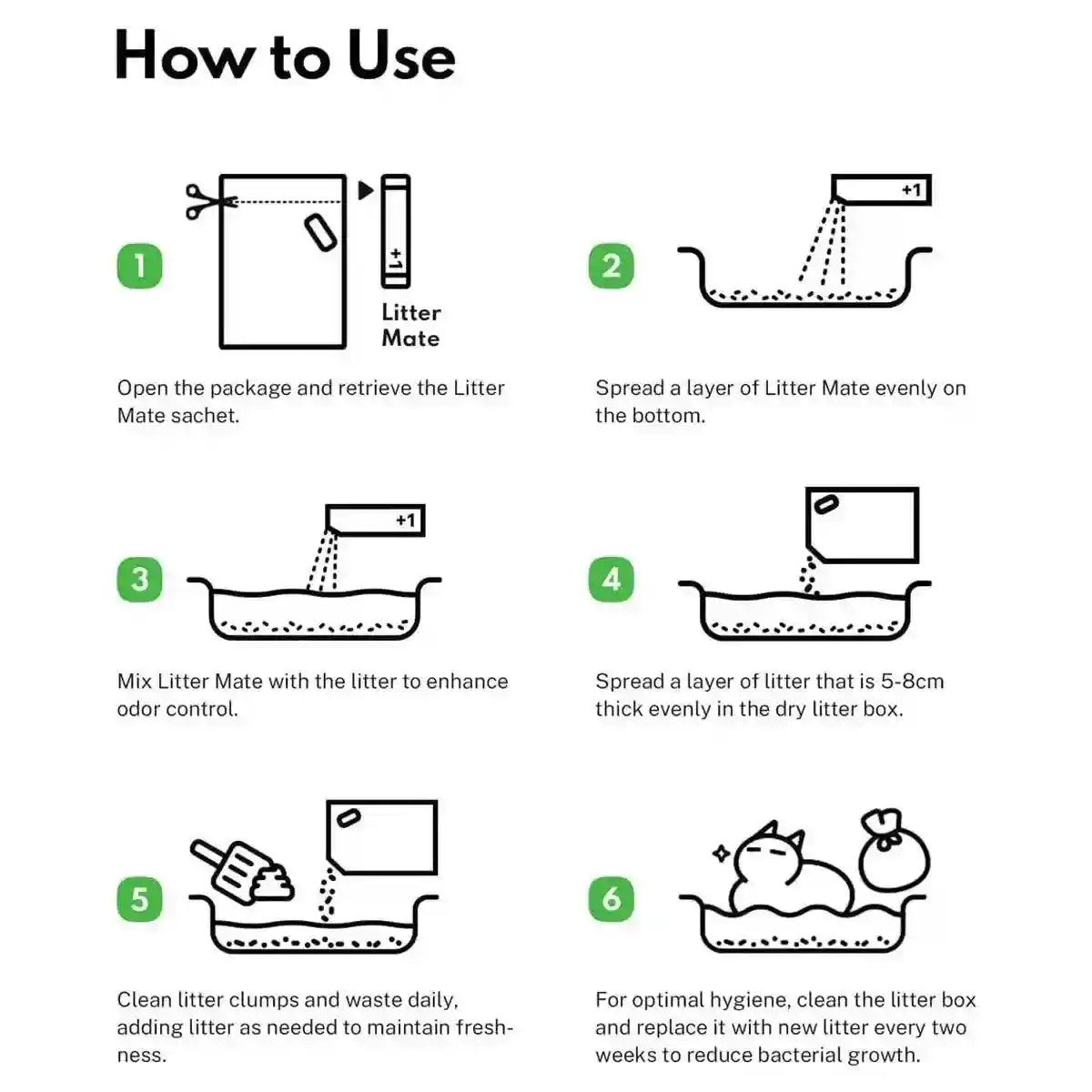 How to Use

1

+1

Litter Mate

Open the package and retrieve the Litter Mate sachet.

2

+1

Spread a layer of Litter Mate evenly on the bottom.

3

+1

Mix Litter Mate with the litter to enhance odor control.

4

Spread a layer of litter that is 5-8cm thick evenly in the dry litter box.

5

Clean litter clumps and waste daily, adding litter as needed to maintain freshness.

6

For optimal hygiene, clean the litter box and replace it with new litter every two weeks to reduce bacterial growth.