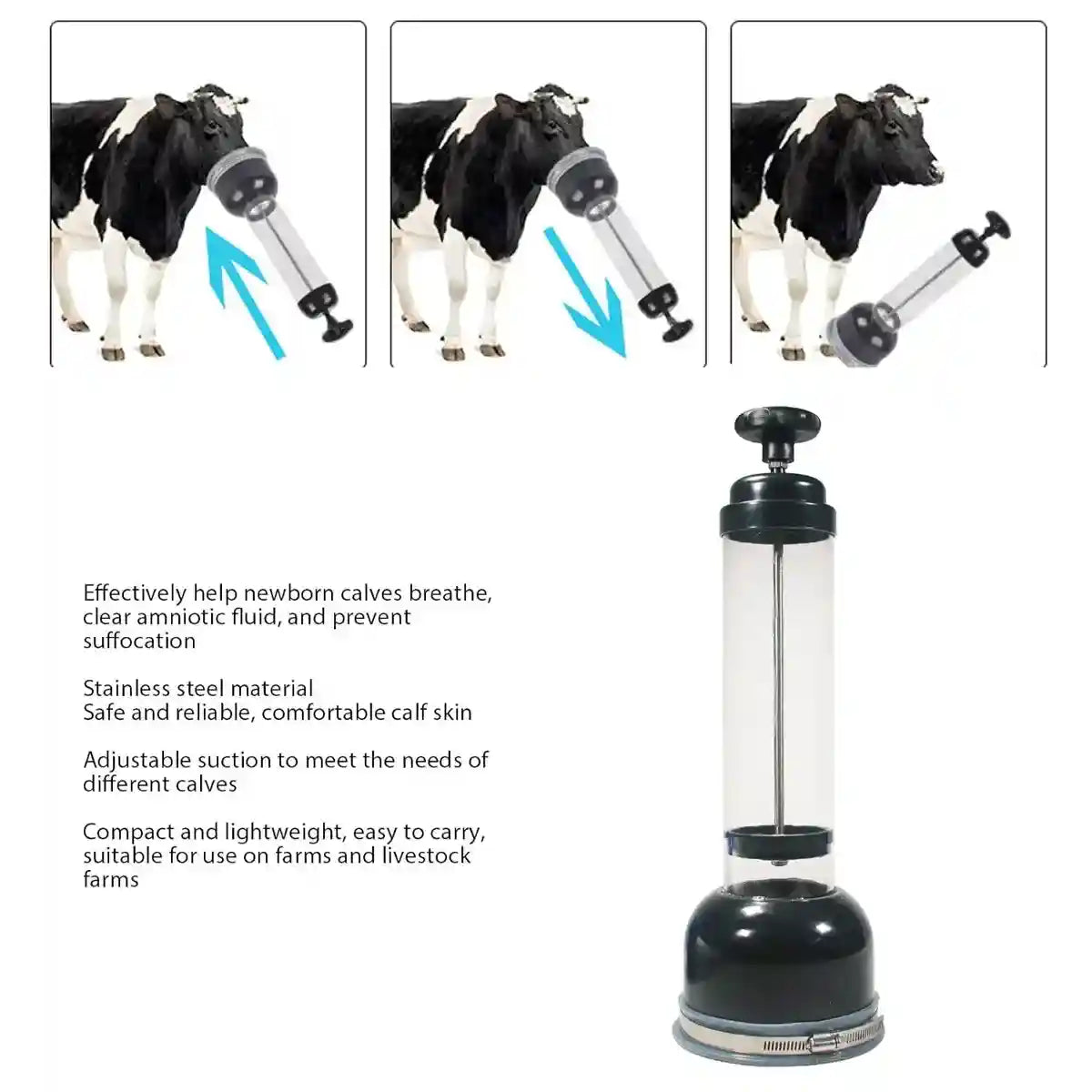 Effectively help newborn calves breathe, clear amniotic fluid, and prevent suffocation

Stainless steel material
Safe and reliable, comfortable calf skin

Adjustable suction to meet the needs of different calves

Compact and lightweight, easy to carry, suitable for use on farms and livestock farms