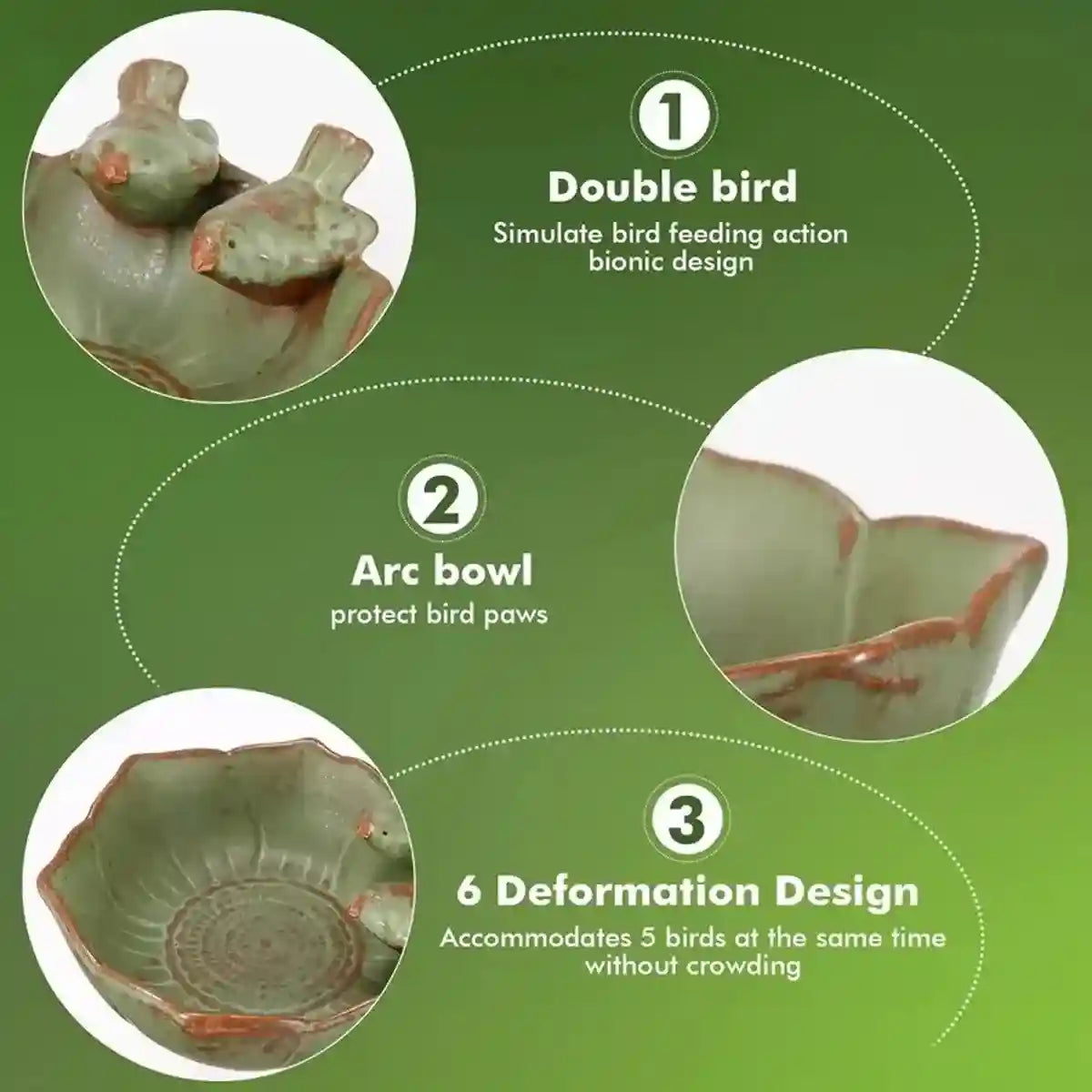 1
Double bird
Simulate bird feeding action bionic design

2
Arc bowl
protect bird paws

3
6 Deformation Design
Accommodates 5 birds at the same time without crowding