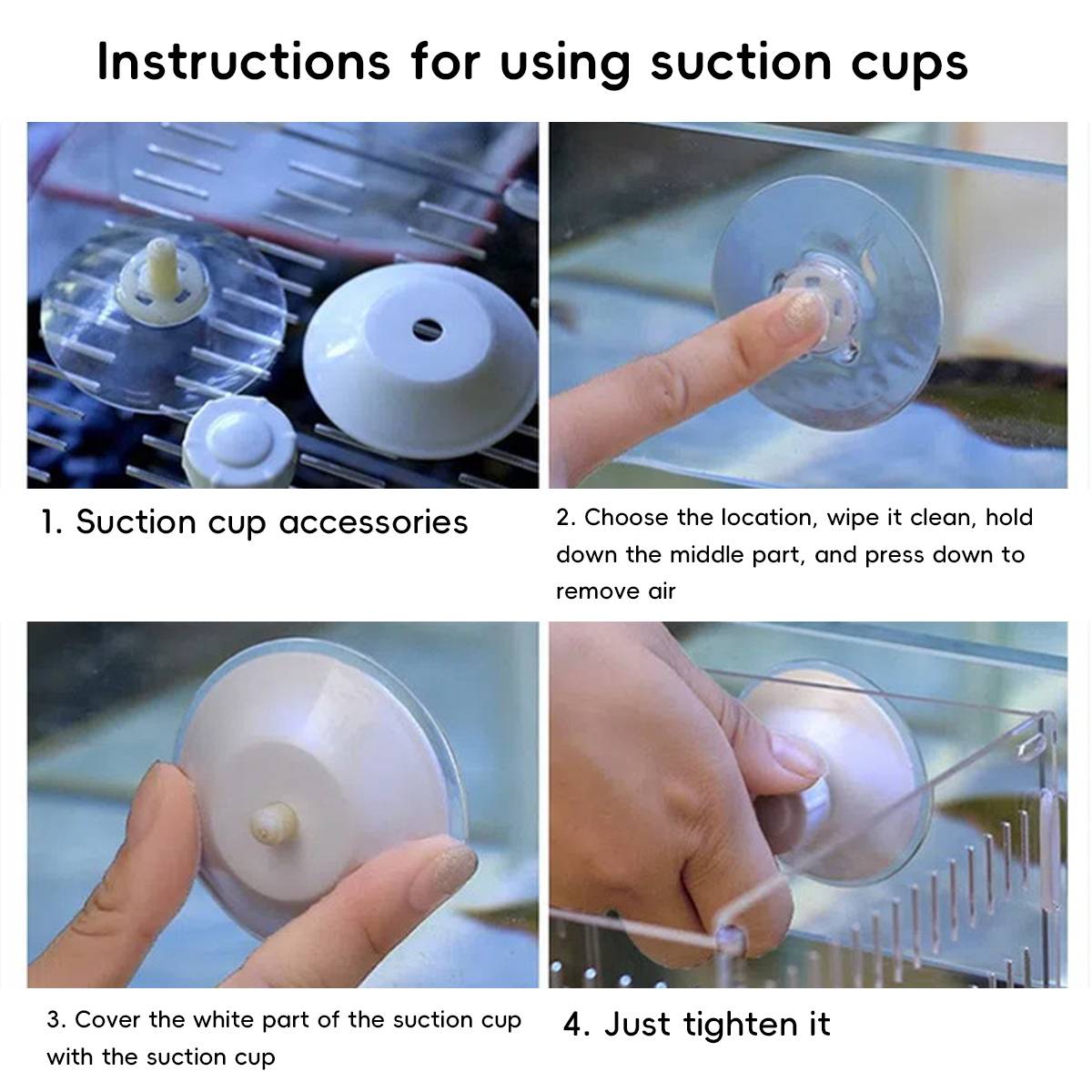 Instructions for using suction cups

1. Suction cup accessories

2. Choose the location, wipe it clean, hold down the middle part, and press down to remove air

3. Cover the white part of the suction cup with the suction cup

4. Just tighten it