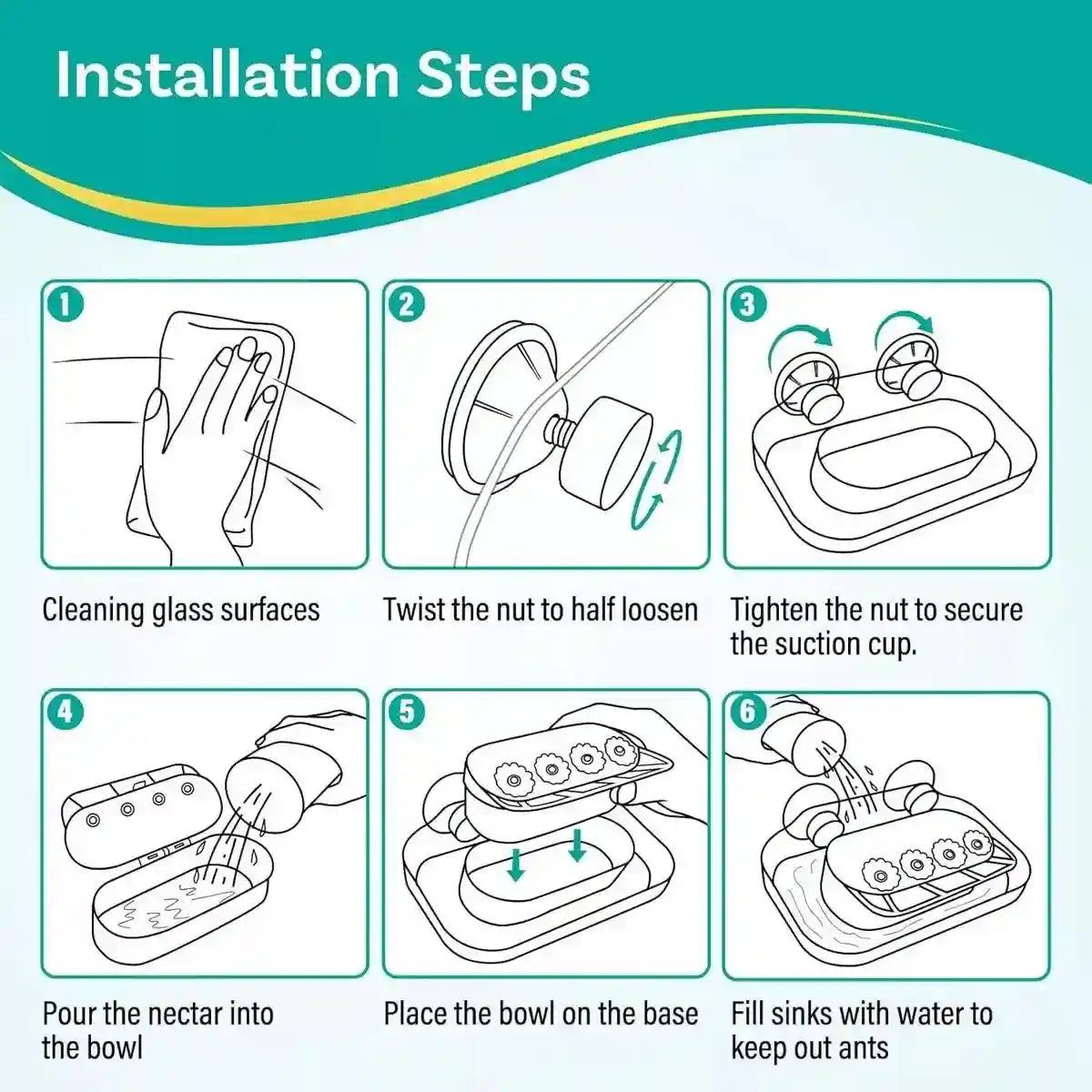 Installation Steps

1
Cleaning glass surfaces

2
Twist the nut to half loosen

3
Tighten the nut to secure the suction cup.

4
Pour the nectar into the bowl

5
Place the bowl on the base

6
Fill sinks with water to keep out ants