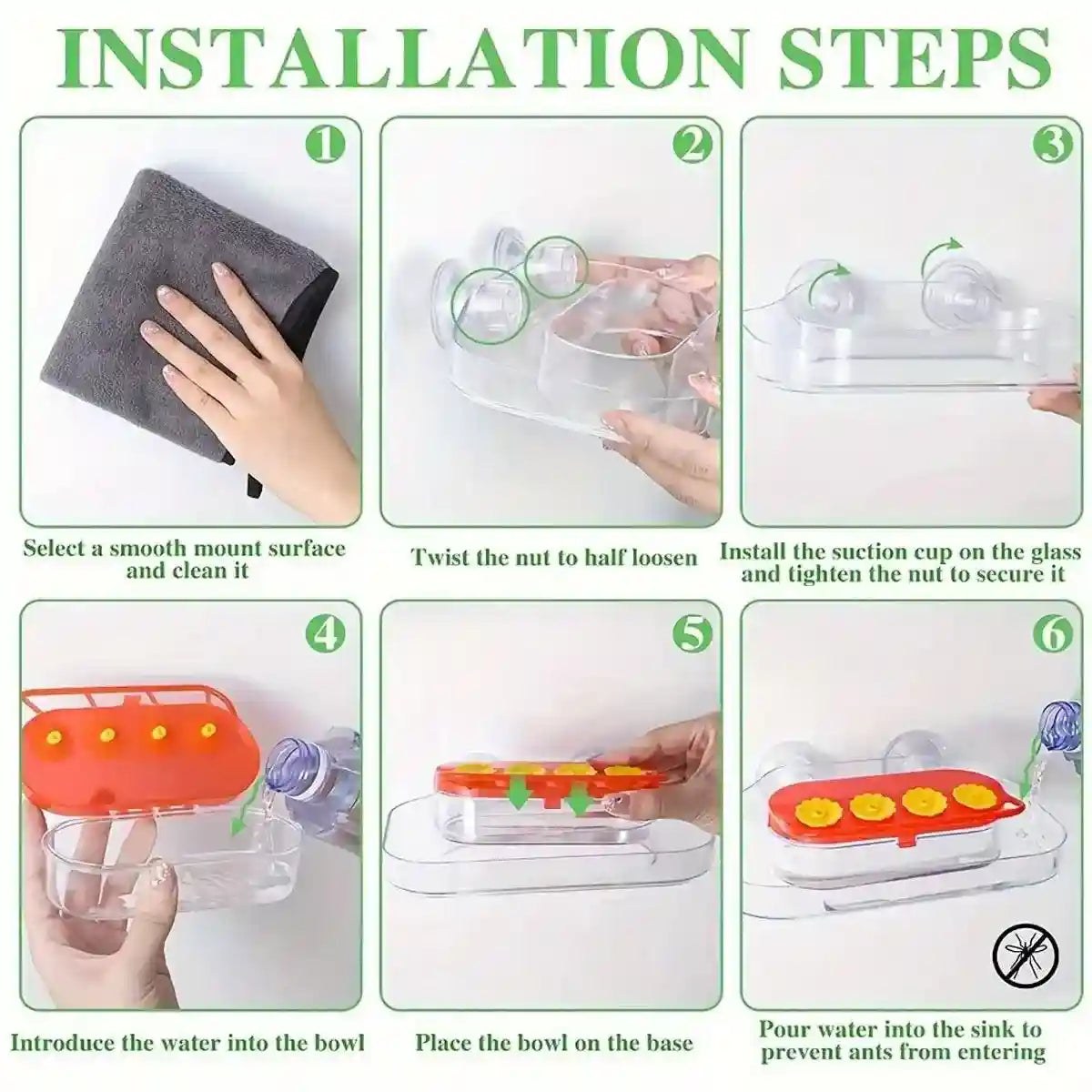 INSTALLATION STEPS

①

Select a smooth mount surface and clean it

②

Twist the nut to half loosen

③

Install the suction cup on the glass and tighten the nut to secure it

④

Introduce the water into the bowl

⑤

Place the bowl on the base

⑥

Pour water into the sink to prevent ants from entering