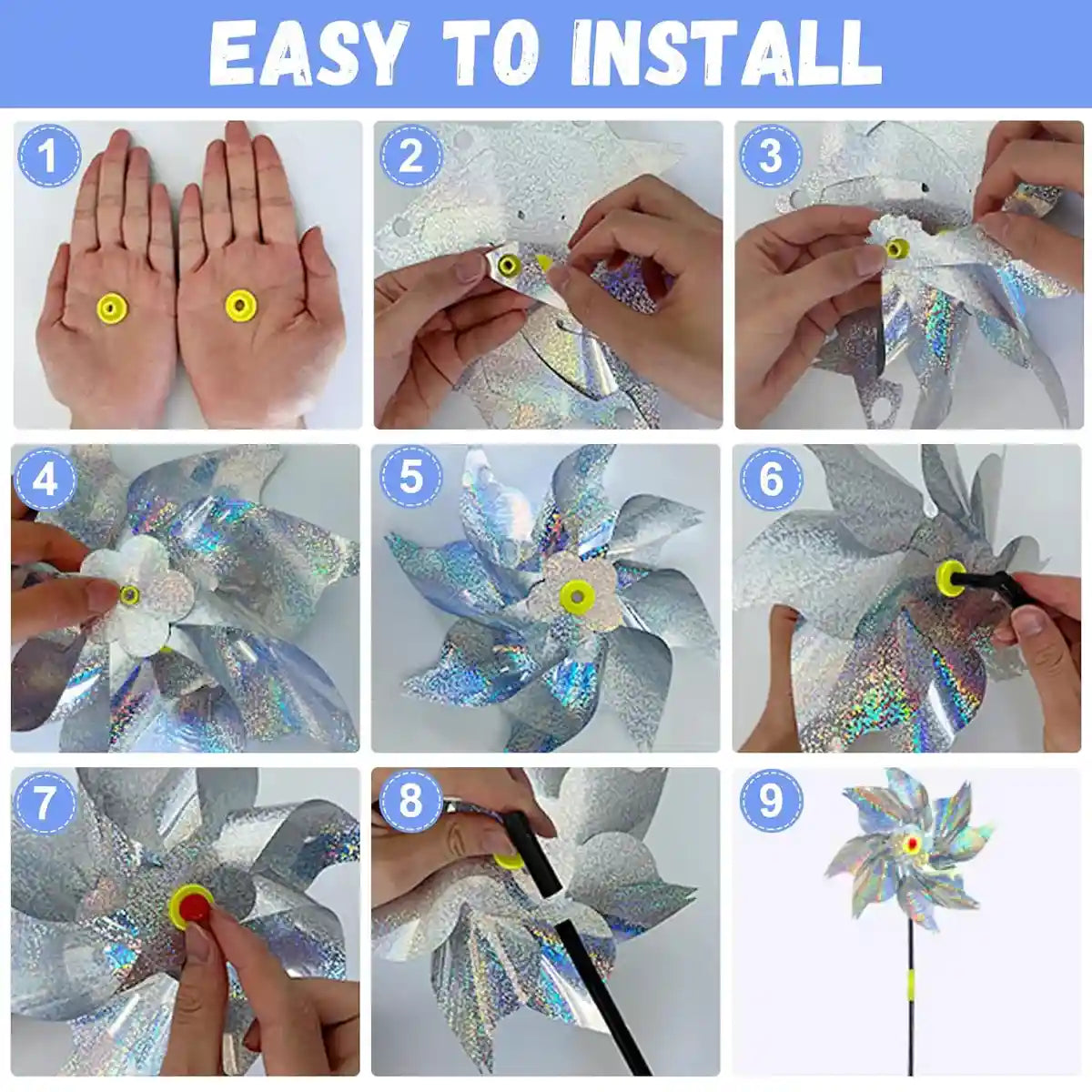 EASY TO INSTALL

1

2

3

4

5

6

7

8

9