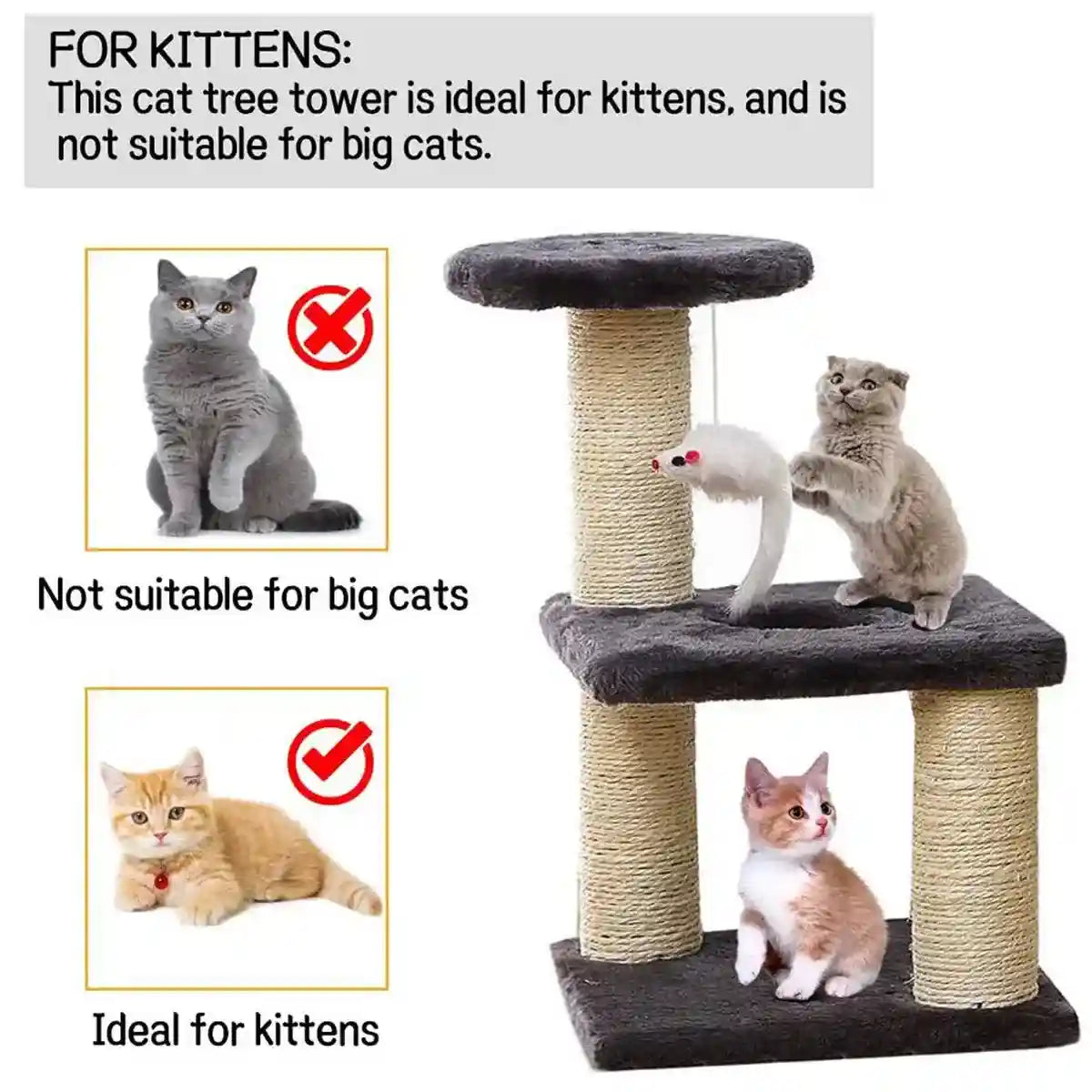 FOR KITTENS:
This cat tree tower is ideal for kittens, and is not suitable for big cats.

Not suitable for big cats

Ideal for kittens