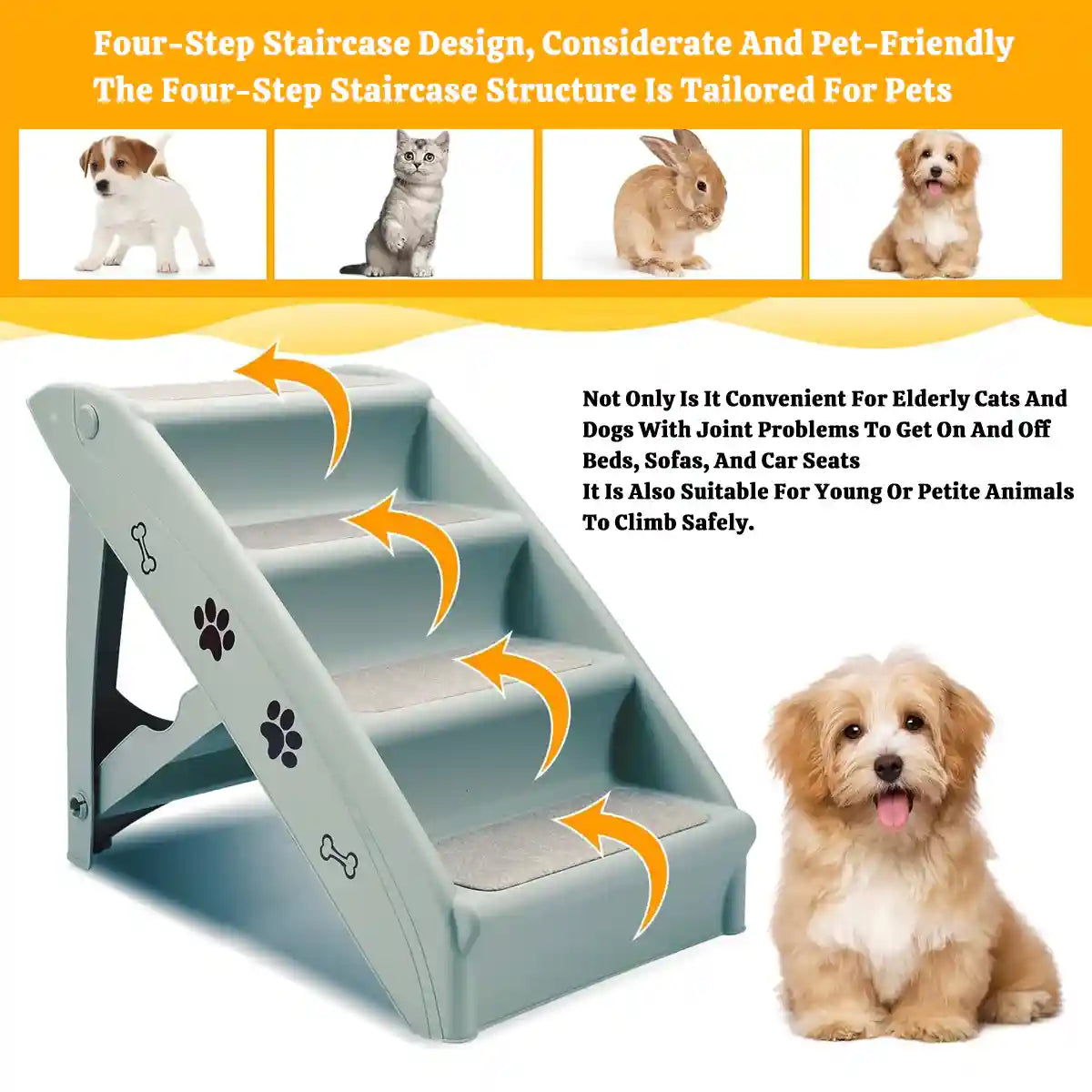 Four-Step Staircase Design, Considerate And Pet-Friendly
The Four-Step Staircase Structure Is Tailored For Pets

Not Only Is It Convenient For Elderly Cats And Dogs With Joint Problems To Get On And Off Beds, Sofas, And Car Seats
It Is Also Suitable For Young Or Petite Animals To Climb Safely.