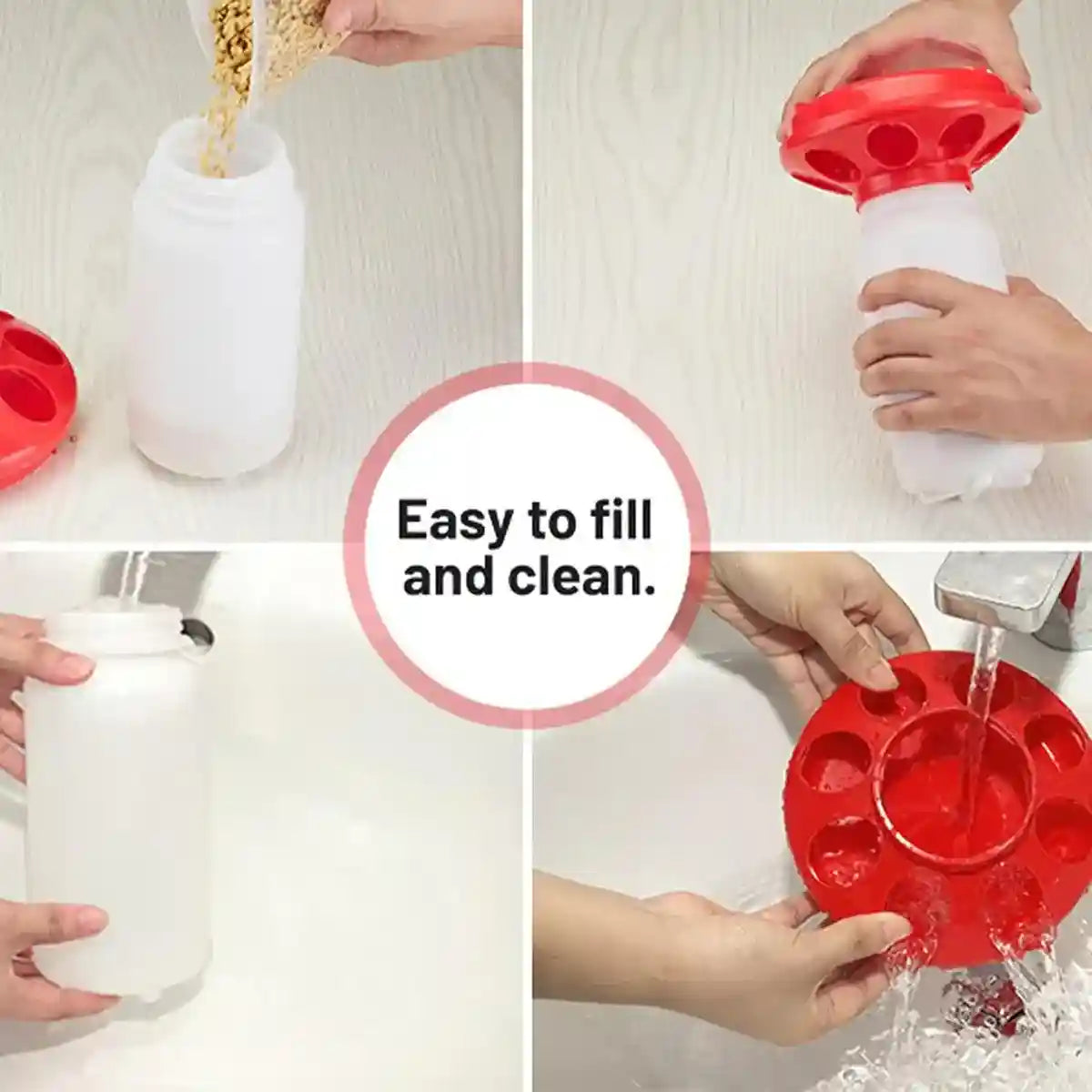 Easy to fill and clean.