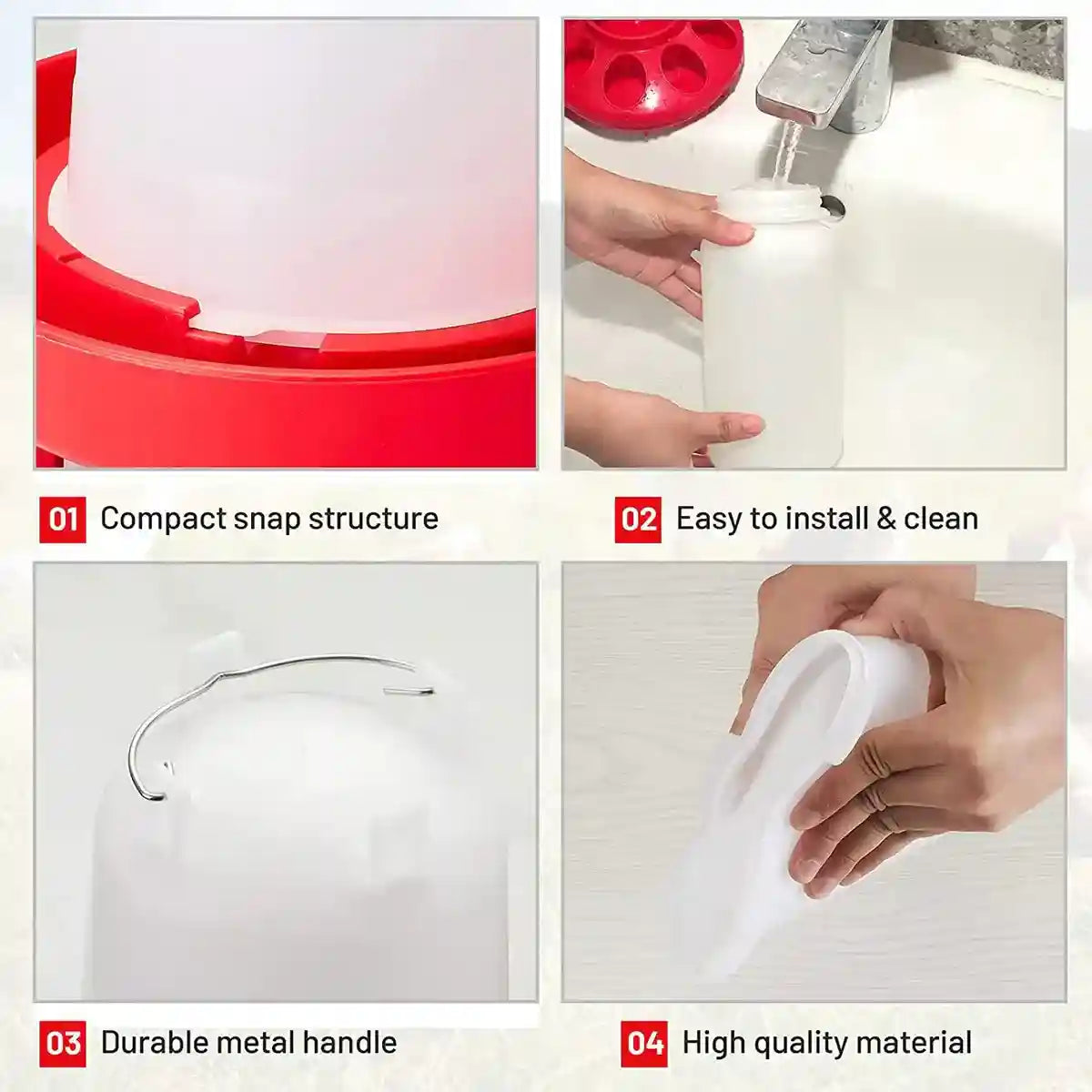 01 Compact snap structure

02 Easy to install & clean

03 Durable metal handle

04 High quality material