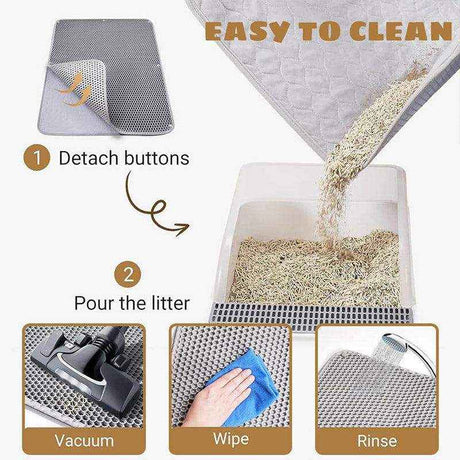 EASY TO CLEAN

1 Detach buttons

2 Pour the litter

Vacuum

Wipe

Rinse