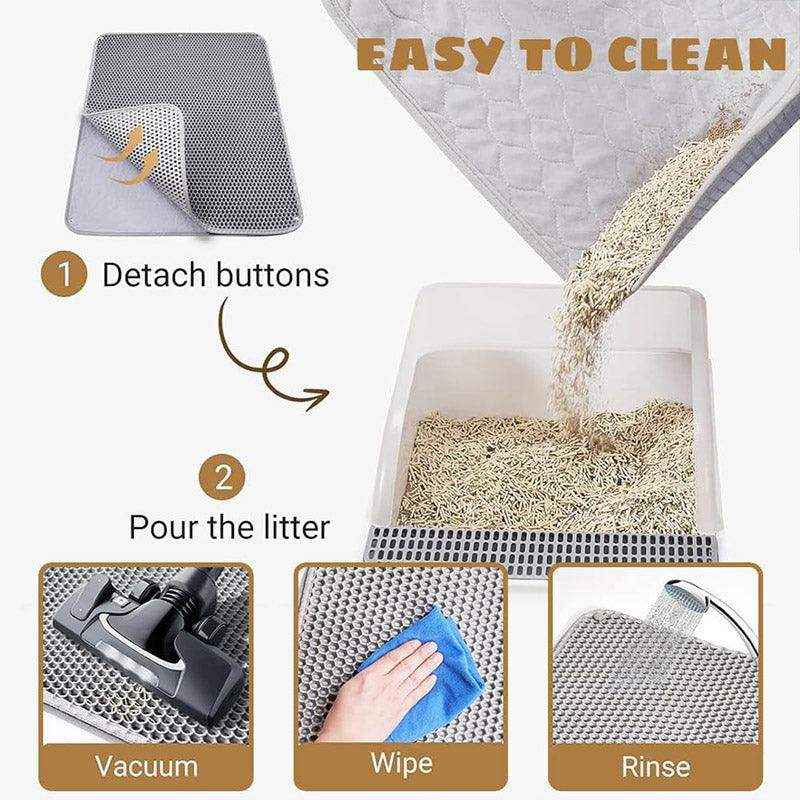 EASY TO CLEAN

1 Detach buttons

2 Pour the litter

Vacuum

Wipe

Rinse