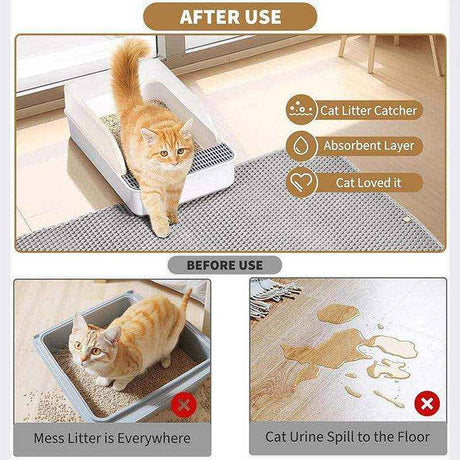 AFTER USE

Cat Litter Catcher

Absorbent Layer

Cat Loved it

BEFORE USE

Mess Litter is Everywhere

Cat Urine Spill to the Floor