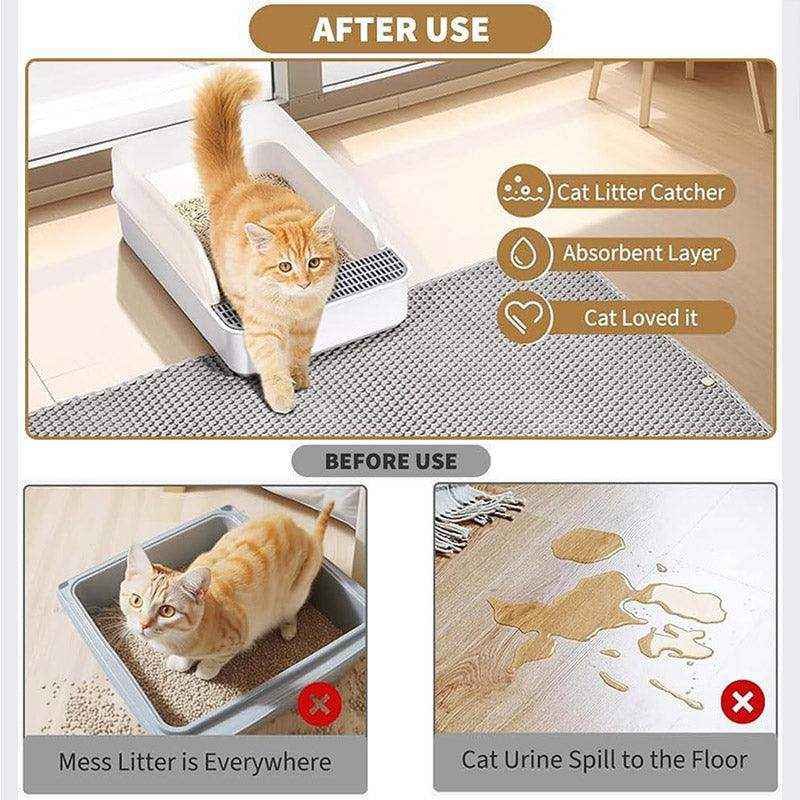 AFTER USE

Cat Litter Catcher

Absorbent Layer

Cat Loved it

BEFORE USE

Mess Litter is Everywhere

Cat Urine Spill to the Floor