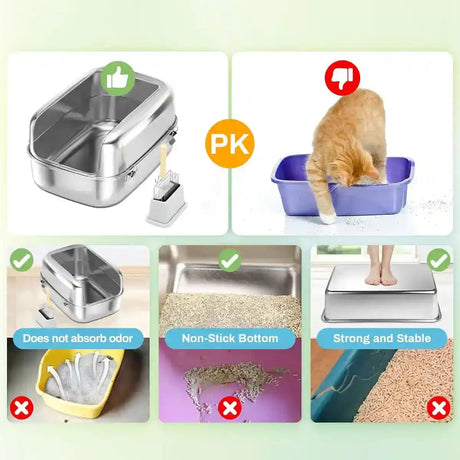 PK

Does not absorb odor

Non-Stick Bottom

Strong and Stable