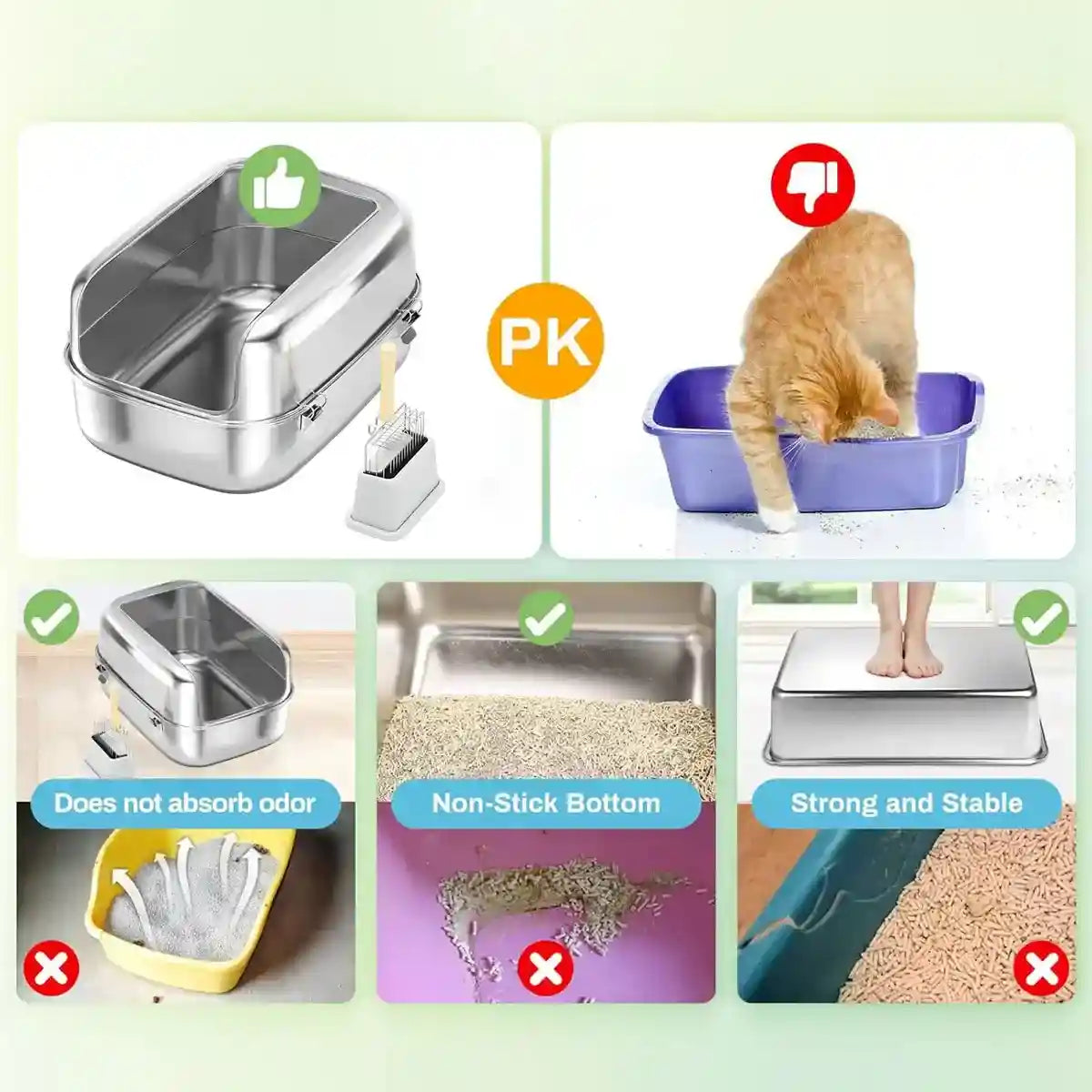 PK

Does not absorb odor

Non-Stick Bottom

Strong and Stable