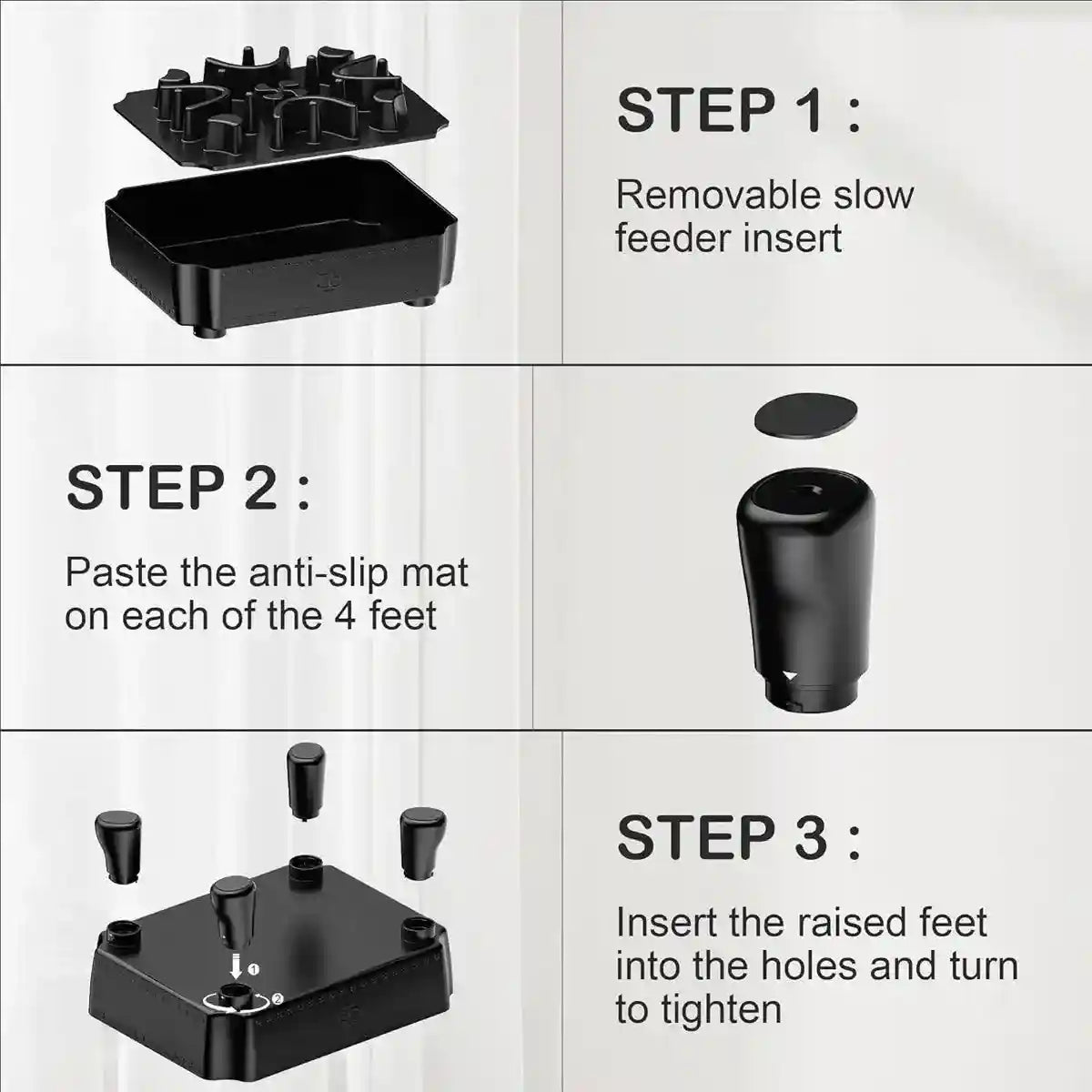 STEP 1 :

Removable slow feeder insert

STEP 2 :

Paste the anti-slip mat on each of the 4 feet

1

2

STEP 3 :

Insert the raised feet into the holes and turn to tighten