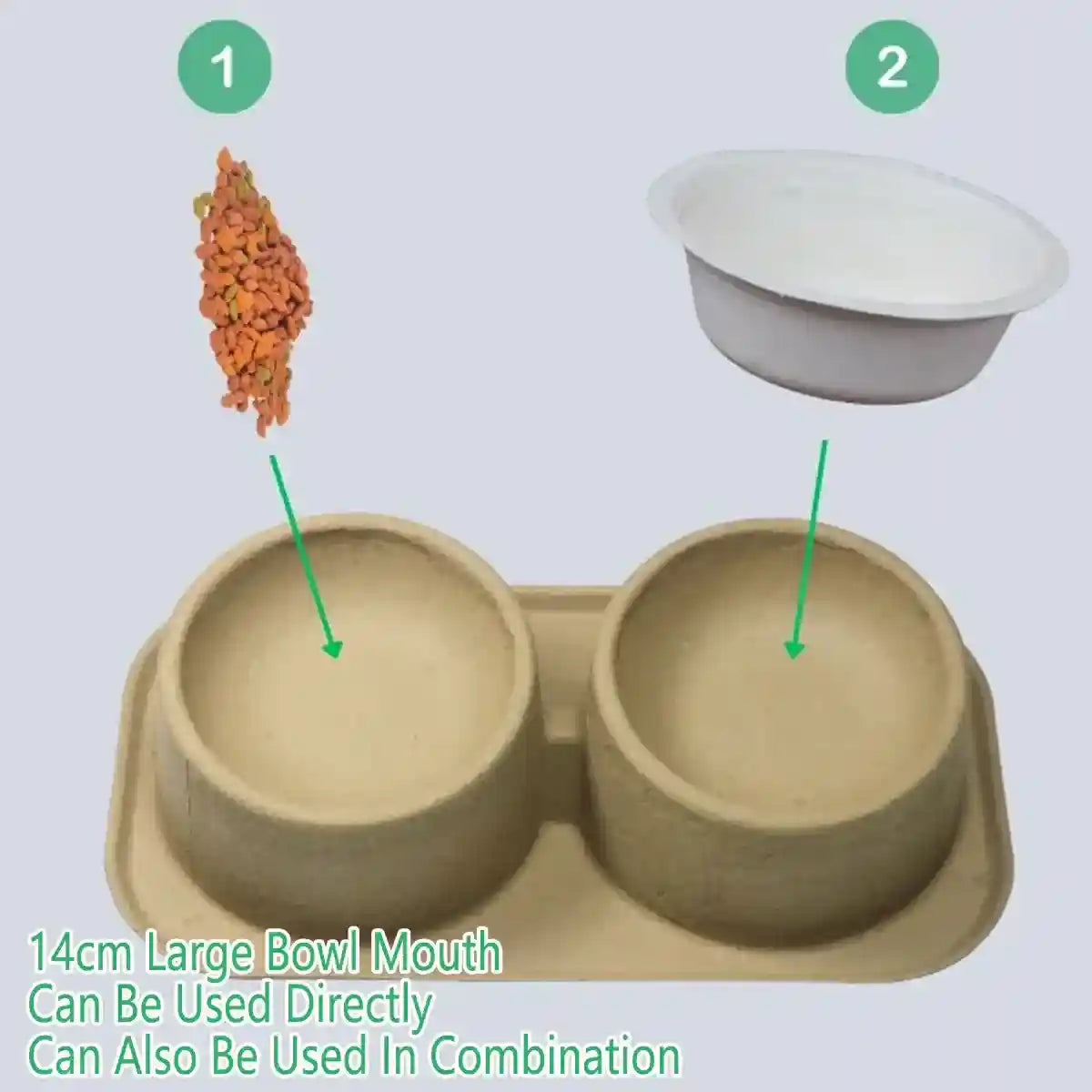 1

2

14cm Large Bowl Mouth
Can Be Used Directly
Can Also Be Used In Combination