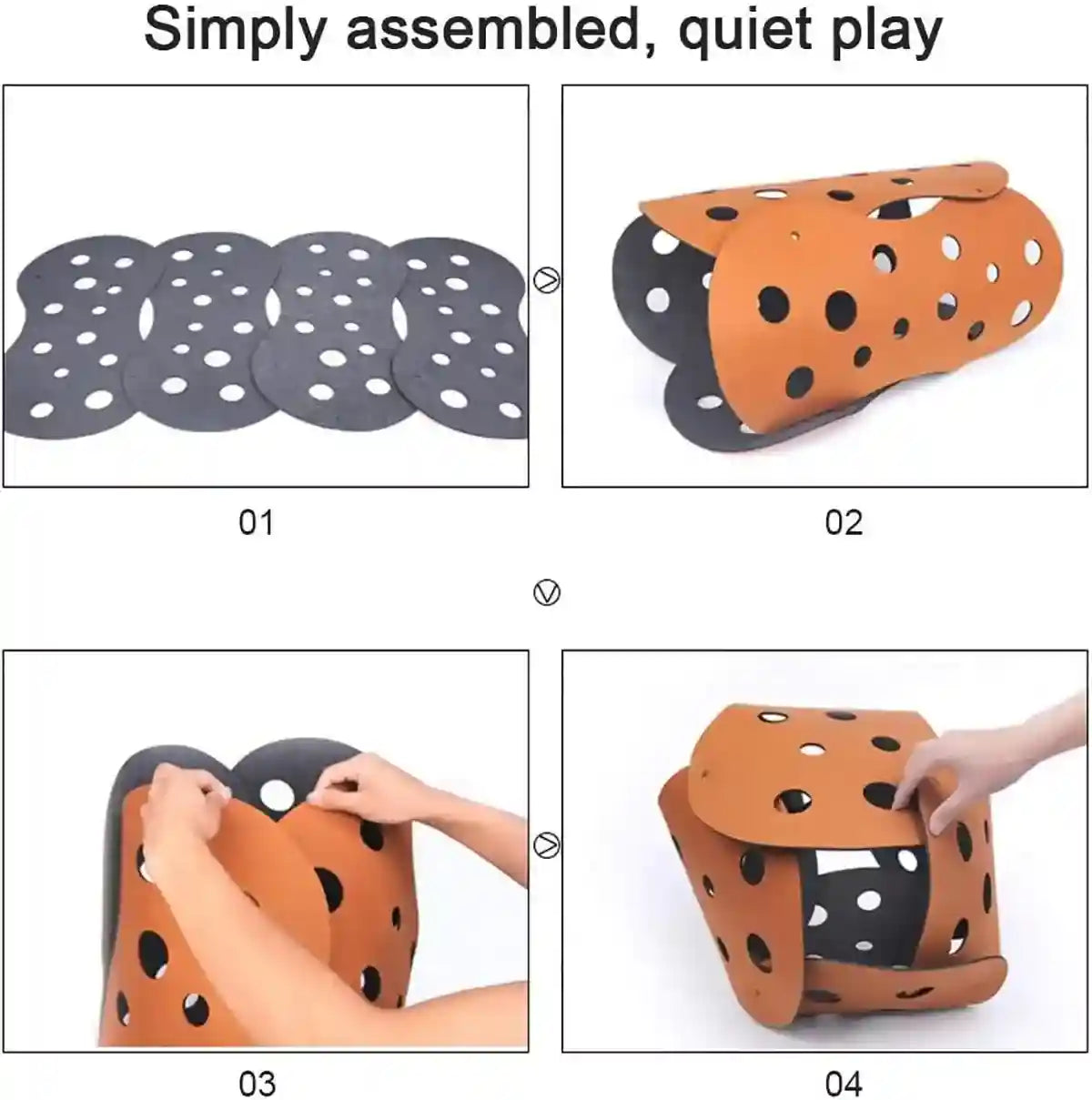 Simply assembled, quiet play

01

02

03

04