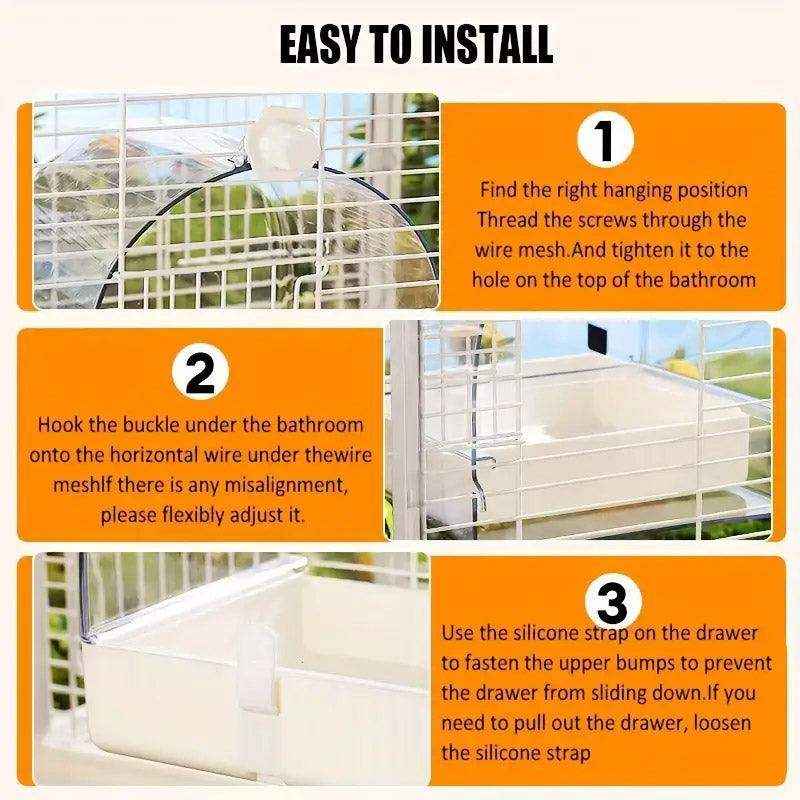 EASY TO INSTALL

1

Find the right hanging position Thread the screws through the wire mesh.And tighten it to the hole on the top of the bathroom

2

Hook the buckle under the bathroom onto the horizontal wire under thewire meshIf there is any misalignment, please flexibly adjust it.

3

Use the silicone strap on the drawer to fasten the upper bumps to prevent the drawer from sliding down.If you need to pull out the drawer, loosen the silicone strap