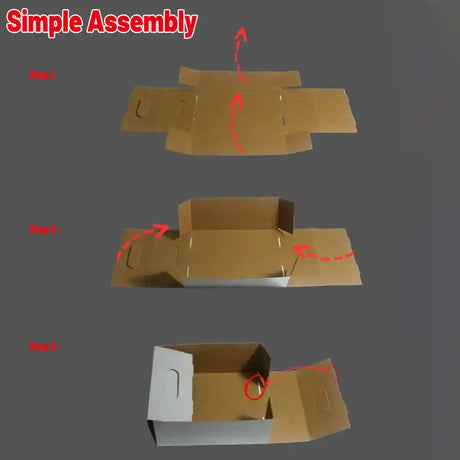 Simple Assembly

Step 1.

Step 2.

Step 3.