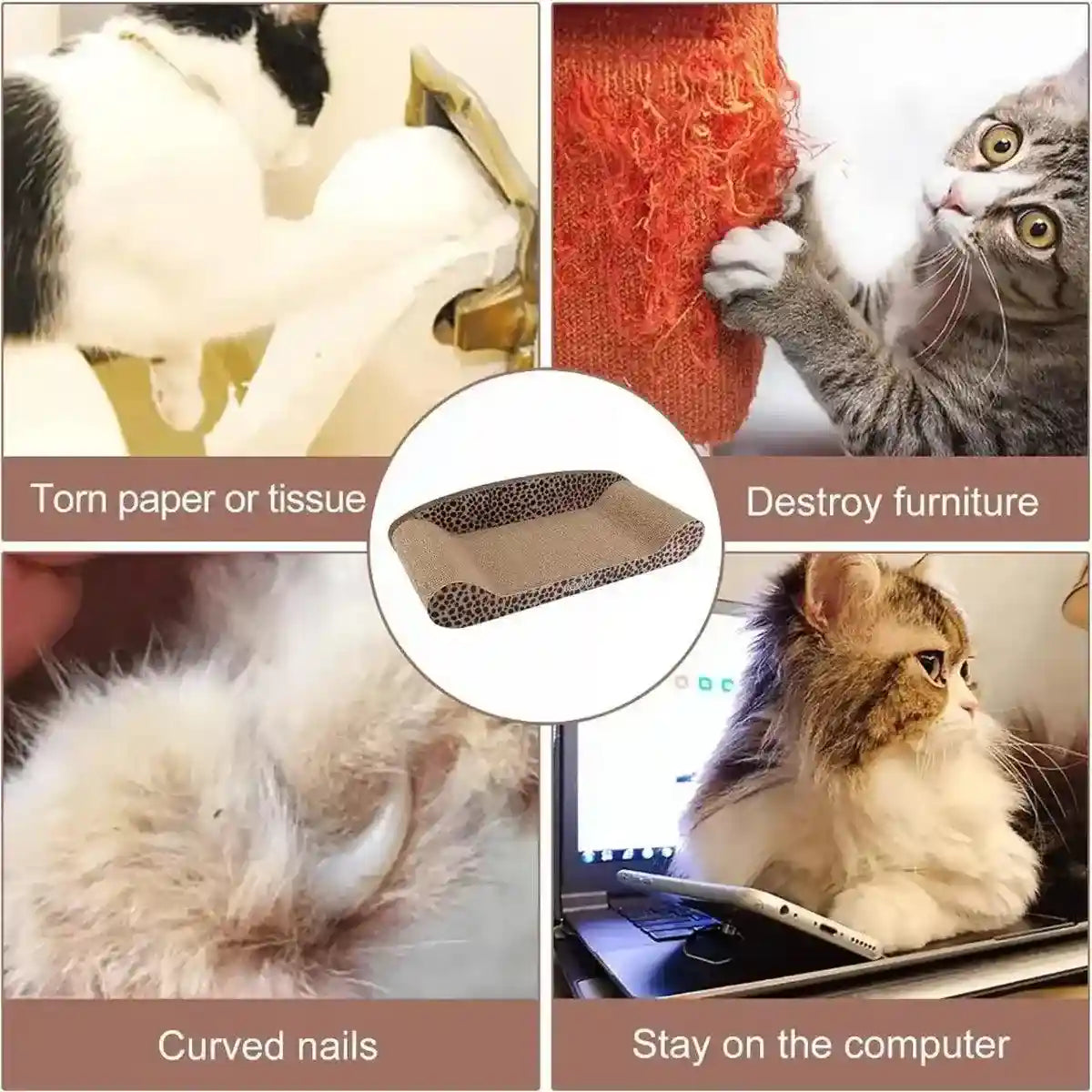 Torn paper or tissue

Destroy furniture

Curved nails

Stay on the computer