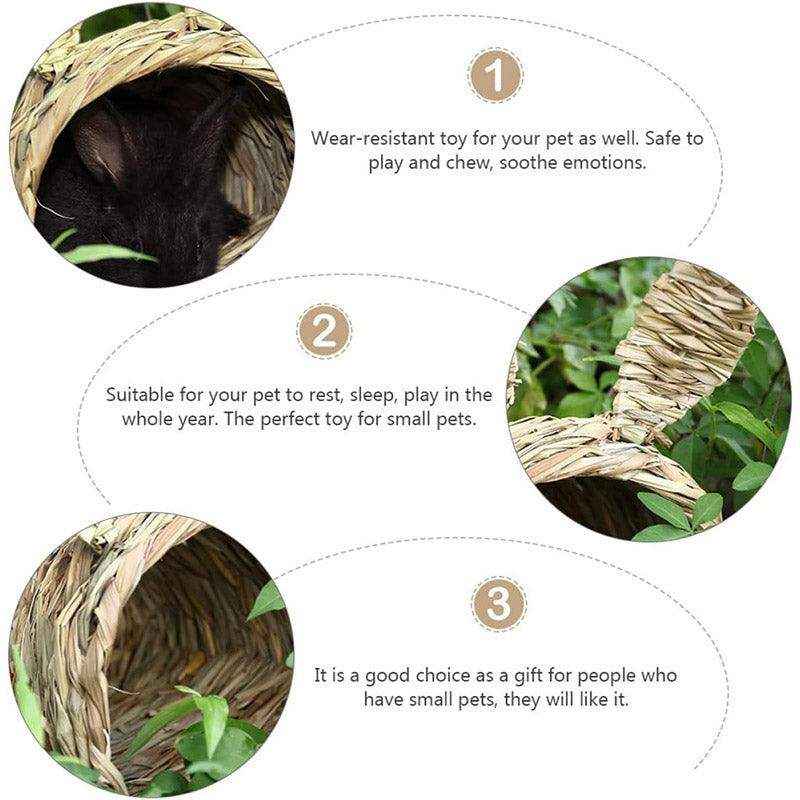 1

Wear-resistant toy for your pet as well. Safe to play and chew, soothe emotions.

2

Suitable for your pet to rest, sleep, play in the whole year. The perfect toy for small pets.

3

It is a good choice as a gift for people who have small pets, they will like it.